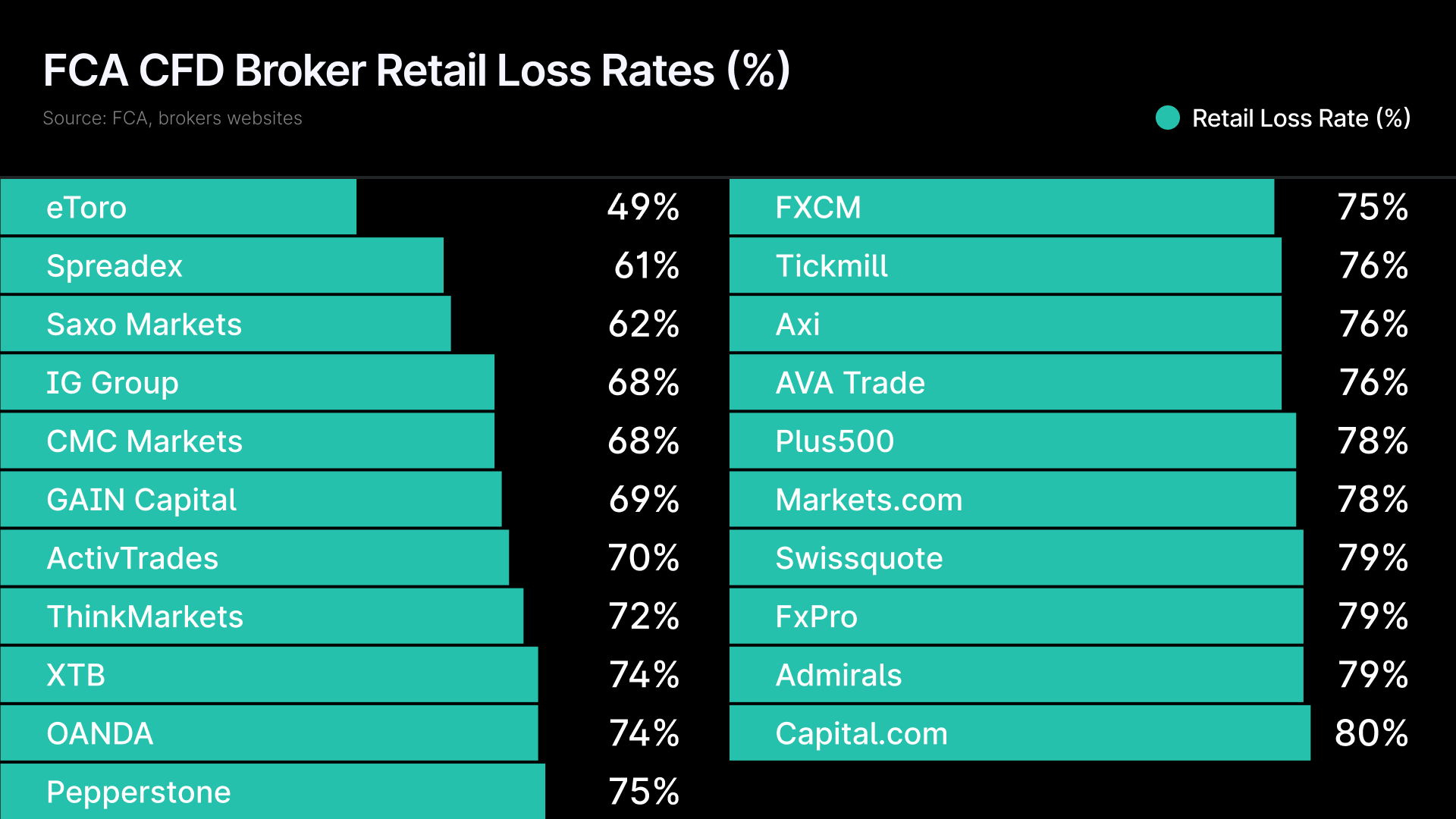 FCA CFD Broker Retail Loss Rates (%)

Source: FCA, brokers websites

Retail Loss Rate (%)

eToro 49%
Spreadex 61%
Saxo Markets 62%
IG Group 68%
CMC Markets 68%
GAIN Capital 69%
ActivTrades 70%
ThinkMarkets 72%
XTB 74%
OANDA 74%
Pepperstone 75%

FXCM 75%
Tickmill 76%
Axi 76%
AVA Trade 76%
Plus500 78%
Markets.com 78%
Swissquote 79%
FxPro 79%
Admirals 79%
Capital.com 80%